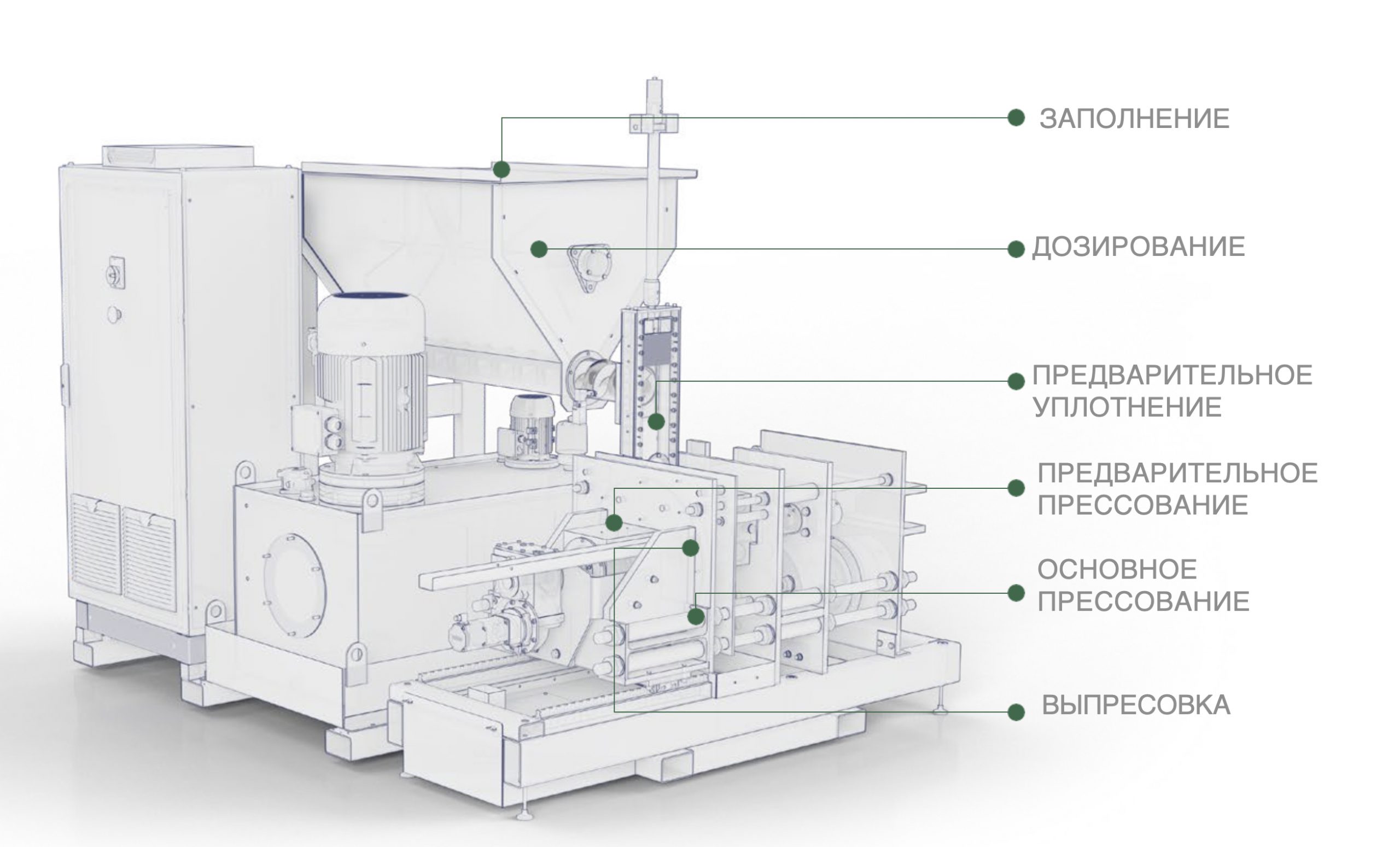 ЗАПОЛНЕНИЕ

ДОЗИРОВАНИЕ

ПРЕДВАРИТЕЛЬНОЕ УПЛОТНЕНИЕ

ПРЕДВАРИТЕЛЬНОЕ ПРЕССОВАНИЕ

ОСНОВНОЕ ПРЕССОВАНИЕ

ВЫПРЕСОВКА